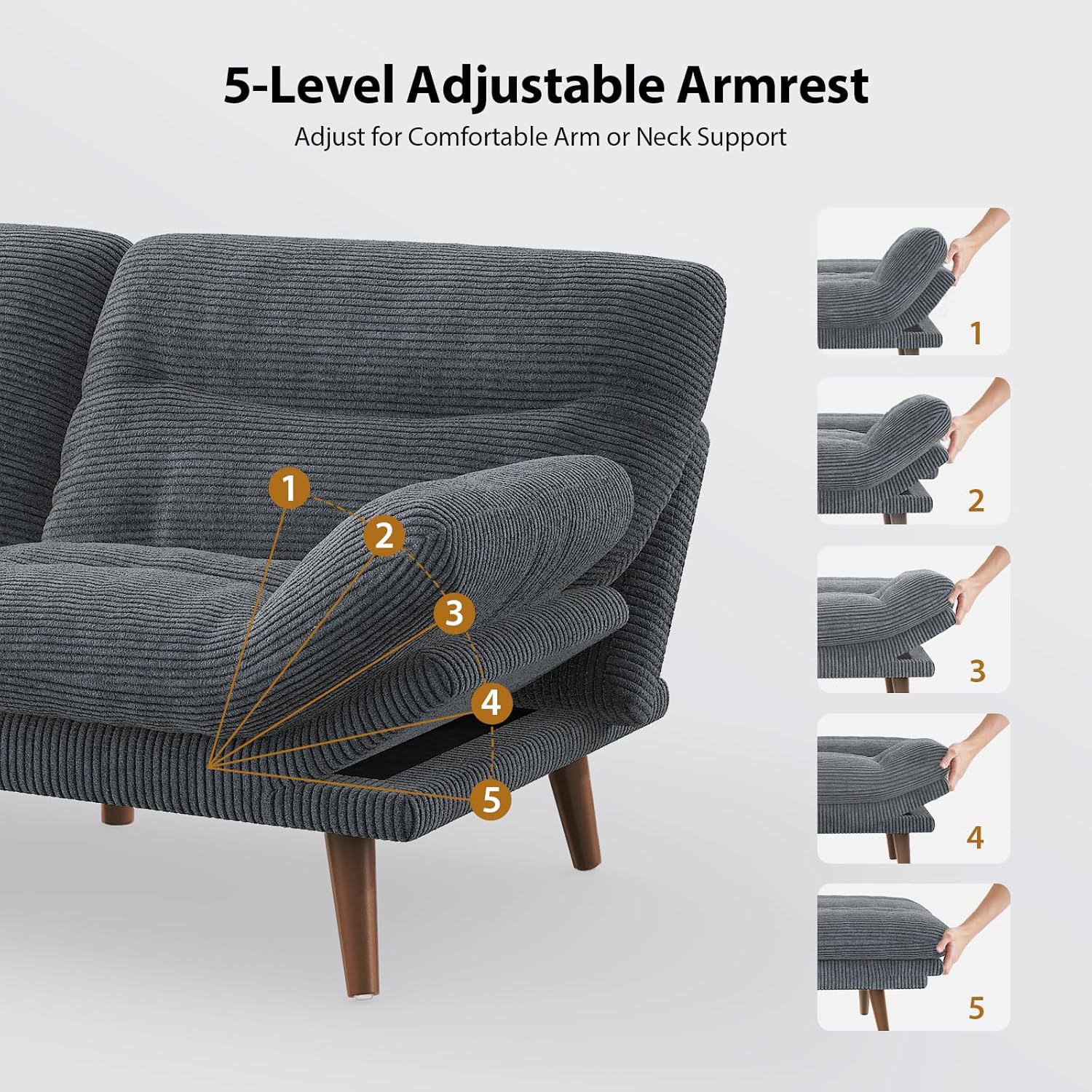 5-Level Adjustable Armrest
Adjust for Comfortable Arm or Neck Support

1
2
3
4
5

1
2
3
4
5