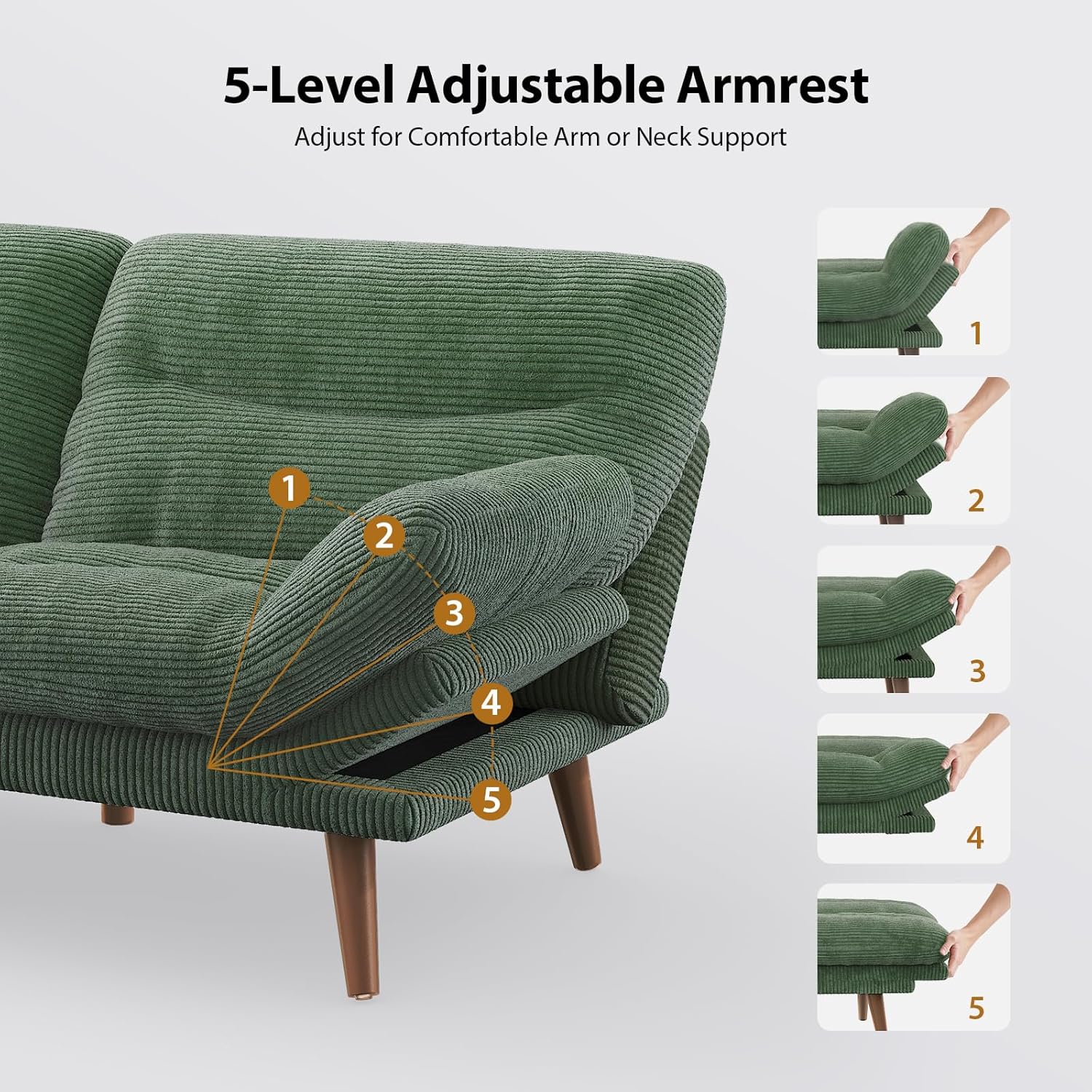 5-Level Adjustable Armrest

Adjust for Comfortable Arm or Neck Support

1
2
3
4
5

1

2

3

4

5